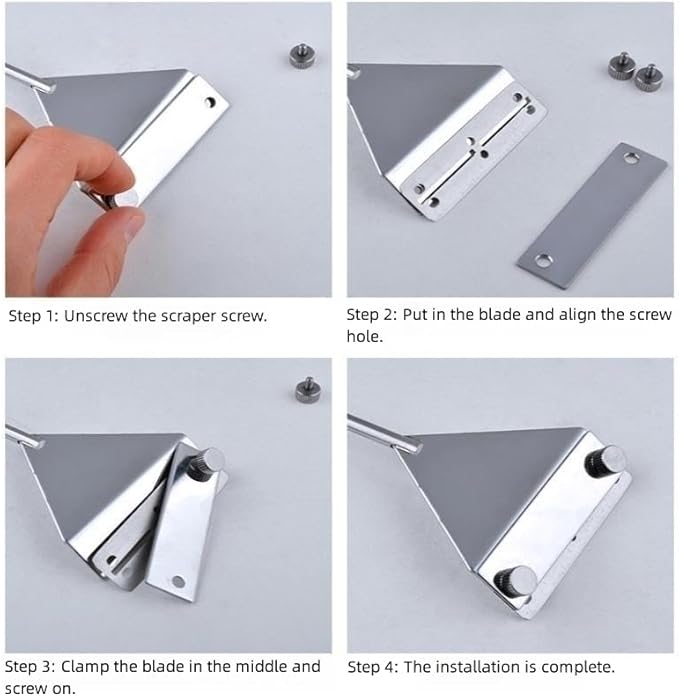 Step 1: Unscrew the scraper screw.

Step 2: Put in the blade and align the screw hole.

Step 3: Clamp the blade in the middle and screw on.

Step 4: The installation is complete.