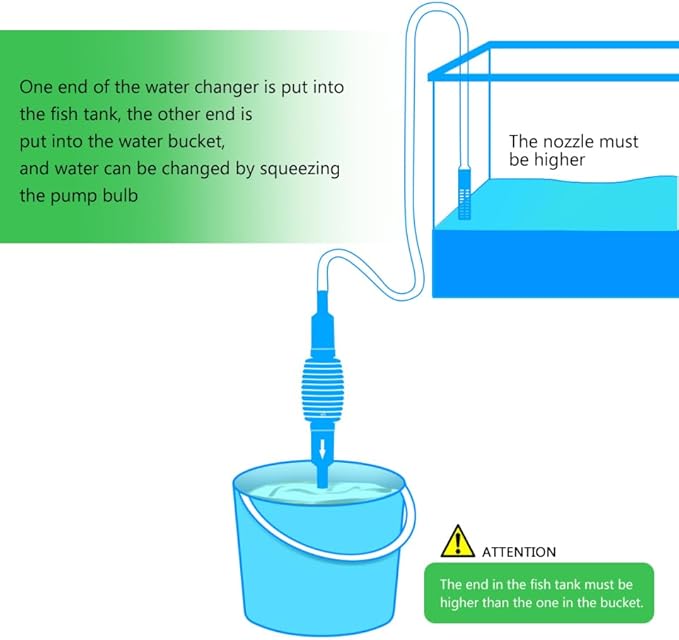 One end of the water changer is put into the fish tank, the other end is put into the water bucket, and water can be changed by squeezing the pump bulb

The nozzle must be higher

ATTENTION

The end in the fish tank must be higher than the one in the bucket.