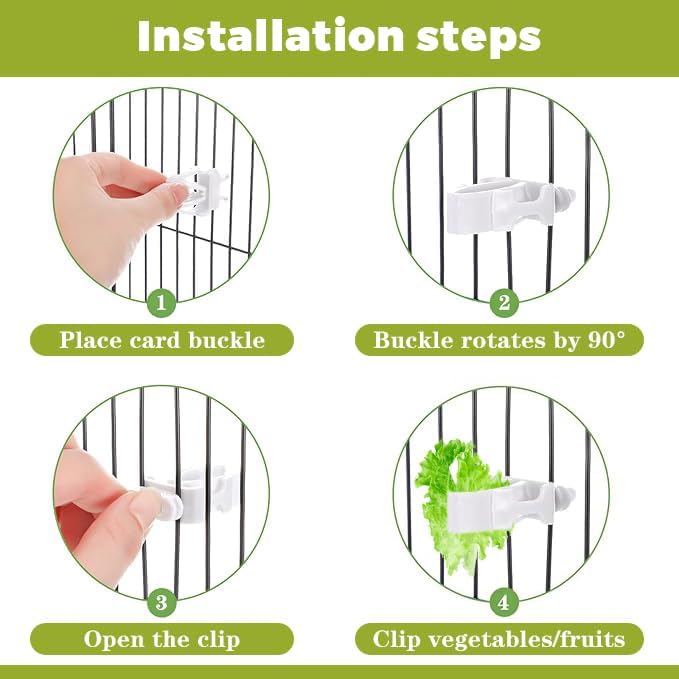 Installation steps

1
Place card buckle

2
Buckle rotates by 90°

3
Open the clip

4
Clip vegetables/fruits