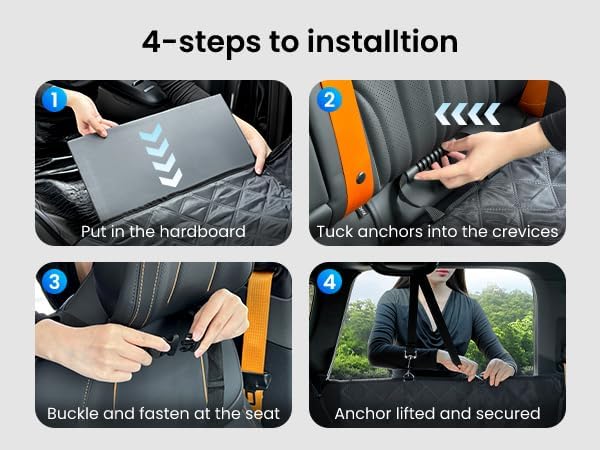 4-steps to installtion

1
Put in the hardboard

2
Tuck anchors into the crevices

3
Buckle and fasten at the seat

4
Anchor lifted and secured